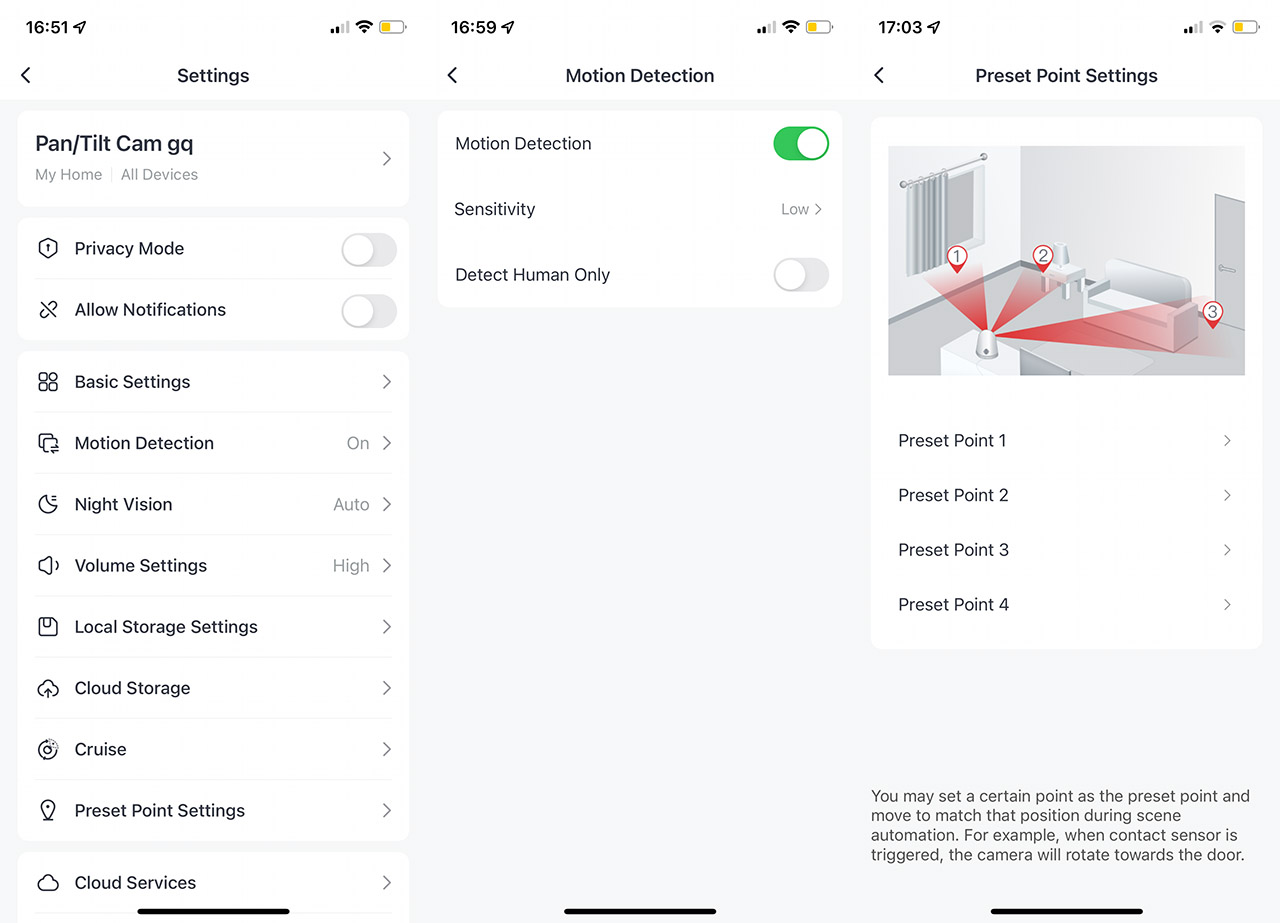 16:51

Settings

Pan/Tilt Cam gq
My Home | All Devices

Privacy Mode

Allow Notifications

Basic Settings

Motion Detection On

Night Vision Auto

Volume Settings High

Local Storage Settings

Cloud Storage

Cruise

Preset Point Settings

Cloud Services

16:59

Motion Detection

Motion Detection

Sensitivity Low

Detect Human Only

17:03

Preset Point Settings

1
2
3

Preset Point 1

Preset Point 2

Preset Point 3

Preset Point 4

You may set a certain point as the preset point and move to match that position during scene automation. For example, when contact sensor is triggered, the camera will rotate towards the door.