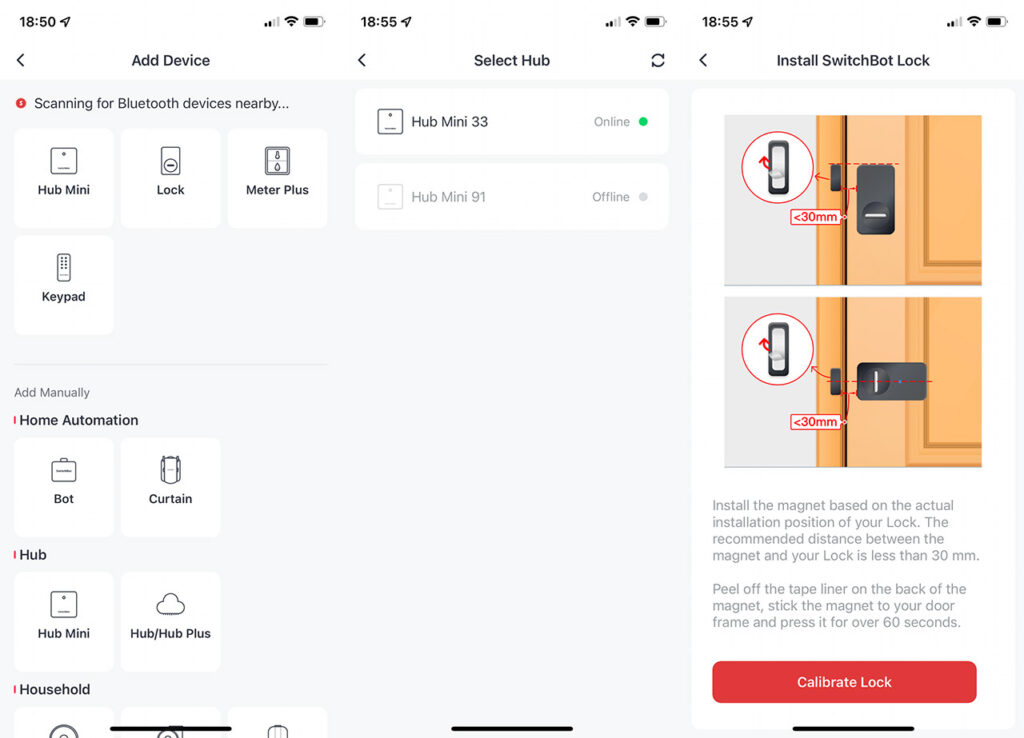 18:50

Add Device

Scanning for Bluetooth devices nearby...

Hub Mini

Lock

Meter Plus

Keypad

Add Manually

Home Automation

Bot

Curtain

Hub

Hub Mini

Hub/Hub Plus

Household

18:55

Select Hub

Hub Mini 33 Online

Hub Mini 91 Offline

18:55

Install SwitchBot Lock

<30mm

<30mm

Install the magnet based on the actual installation position of your Lock. The recommended distance between the magnet and your Lock is less than 30 mm.

Peel off the tape liner on the back of the magnet, stick the magnet to your door frame and press it for over 60 seconds.

Calibrate Lock